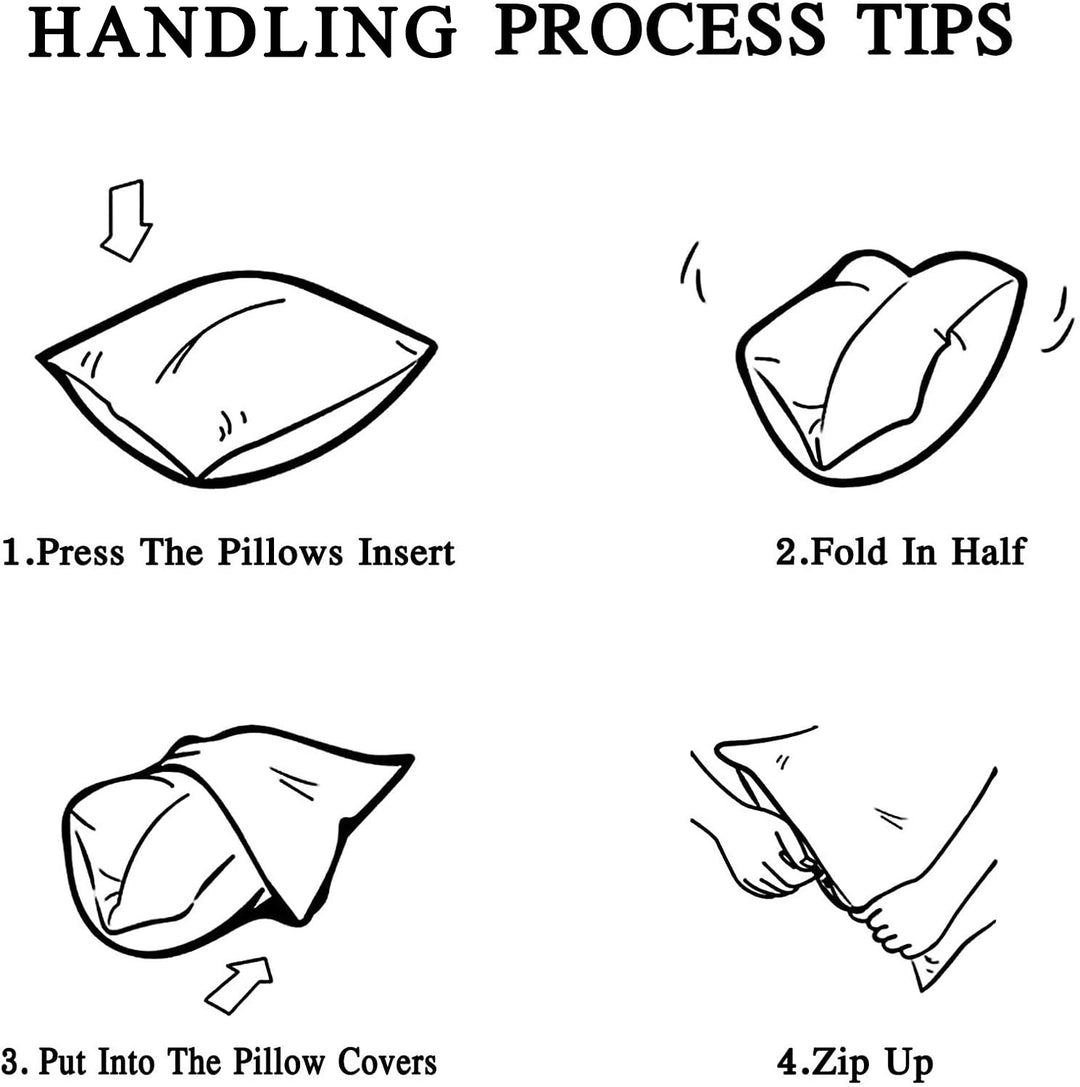 HANDLING PROCESS TIPS

1.Press The Pillows Insert

2.Fold In Half

3. Put Into The Pillow Covers

4.Zip Up