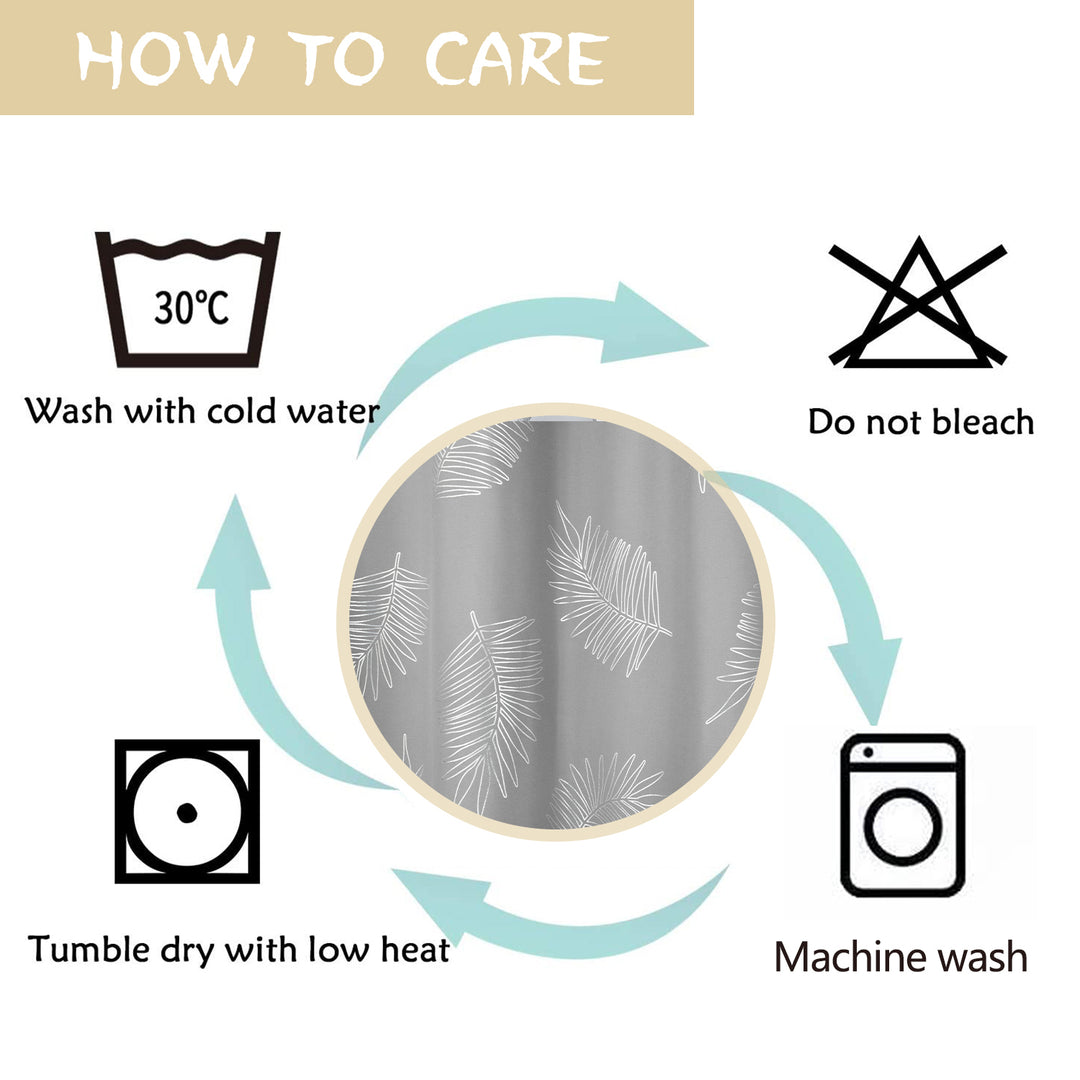 HOW TO CARE

30℃

Wash with cold water

Do not bleach

Tumble dry with low heat

Machine wash