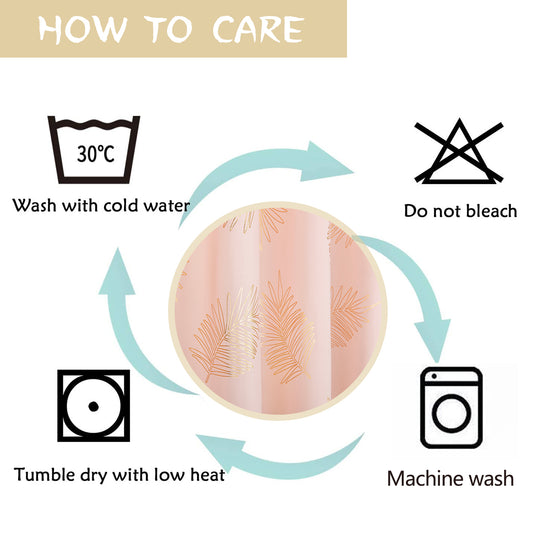 HOW TO CARE

30℃

Wash with cold water

Do not bleach

Tumble dry with low heat

Machine wash